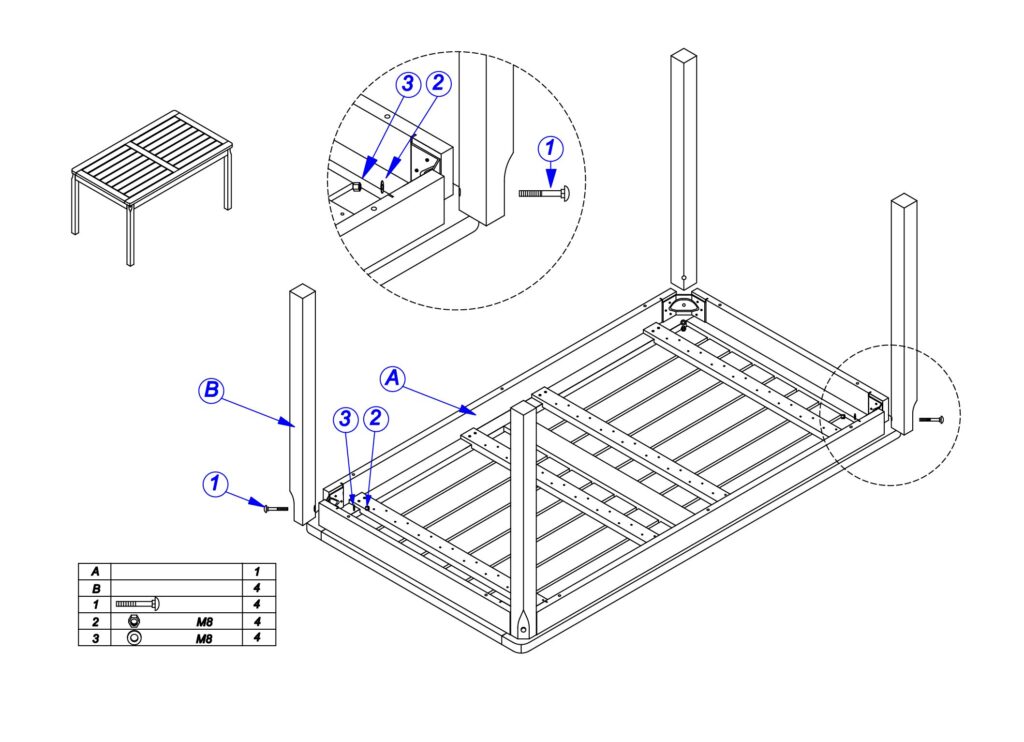 3
2
1
B
A
3
2
1

| A | | 1 |
|---|---|---|
| B | | 4 |
| 1 | | 4 |
| 2 | M8 | 4 |
| 3 | M8 | 4 |