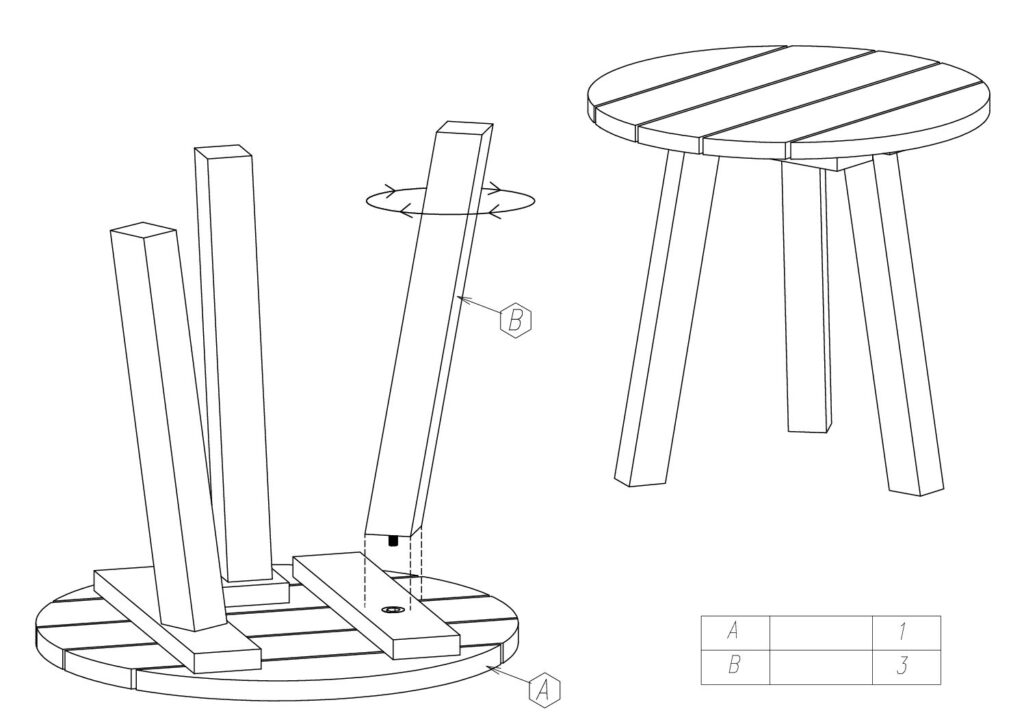 B

A

| A |  | 1 |
|---|---|---|
| B |  | 3 |