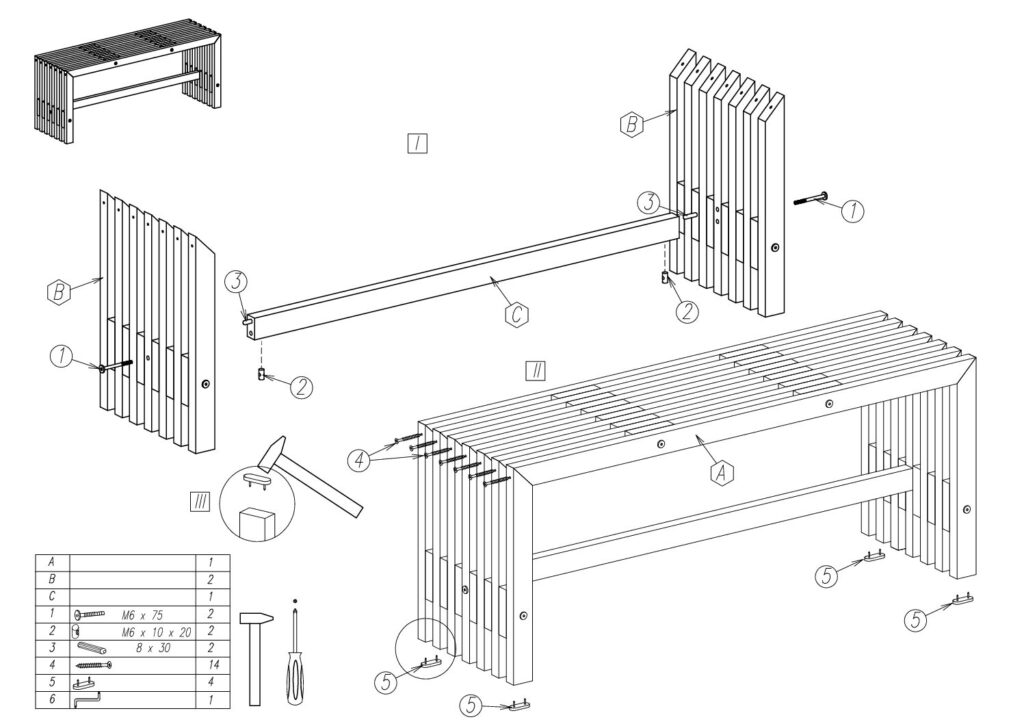 I

B

3

1

B

3

C

2

1

2

II

4

A

III

5

5

5

5

| A | | 1 |
|---|---|---|
| B | | 2 |
| C | | 1 |
| 1 | M6 x 75 | 2 |
| 2 | M6 x 10 x 20 | 2 |
| 3 | 8 x 30 | 2 |
| 4 | | 14 |
| 5 | | 4 |
| 6 | | 1 |