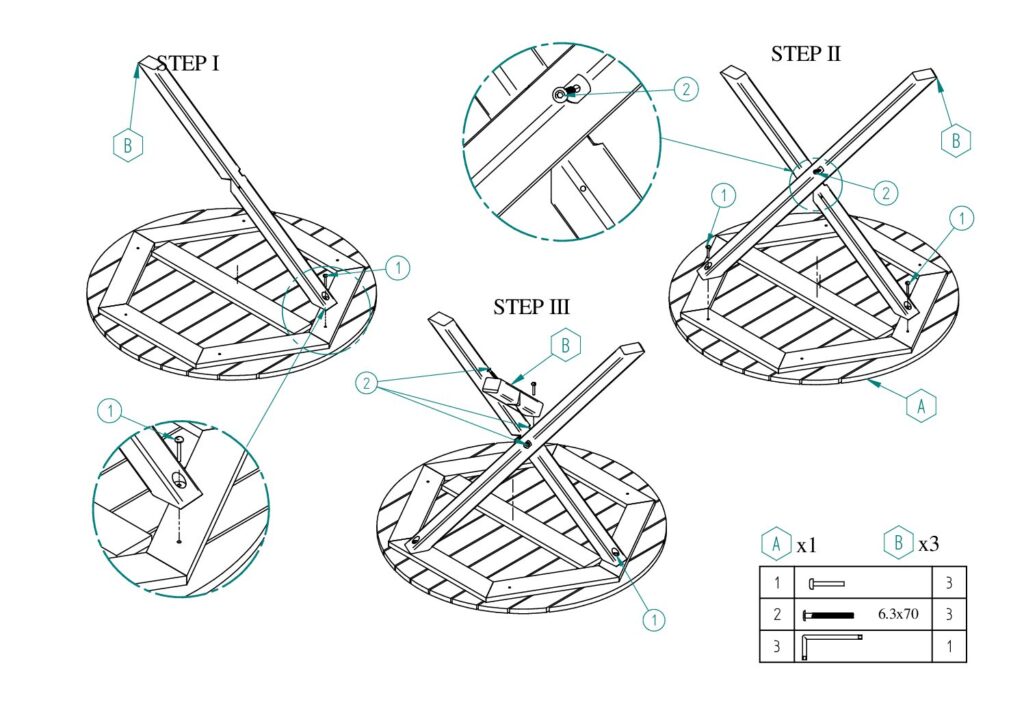 STEP I

B

1

1

STEP II

2

B

2

1

1

A

STEP III

B

2

1

A x1 B x3

| 1 |  | 3 |
|---|---|---|
| 2 | 6.3x70 | 3 |
| 3 |  | 1 |