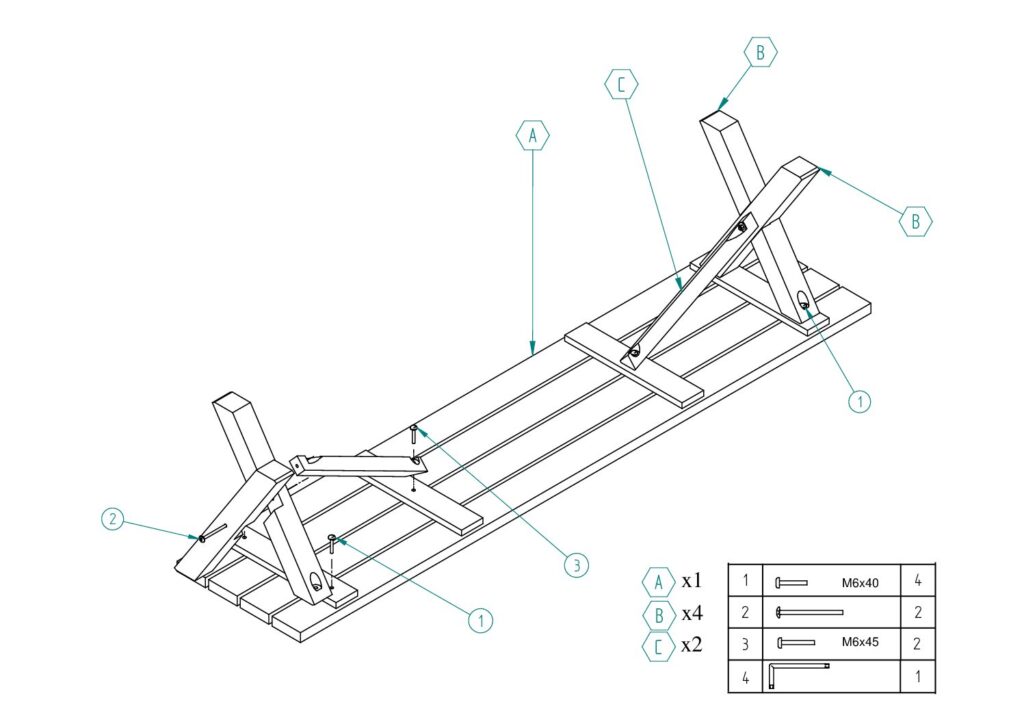 B
C
A
B
1
2
3
1
A x1
B x4
C x2

| 1 | M6x40 | 4 |
|---|---|---|
| 2 | | 2 |
| 3 | M6x45 | 2 |
| 4 | | 1 |