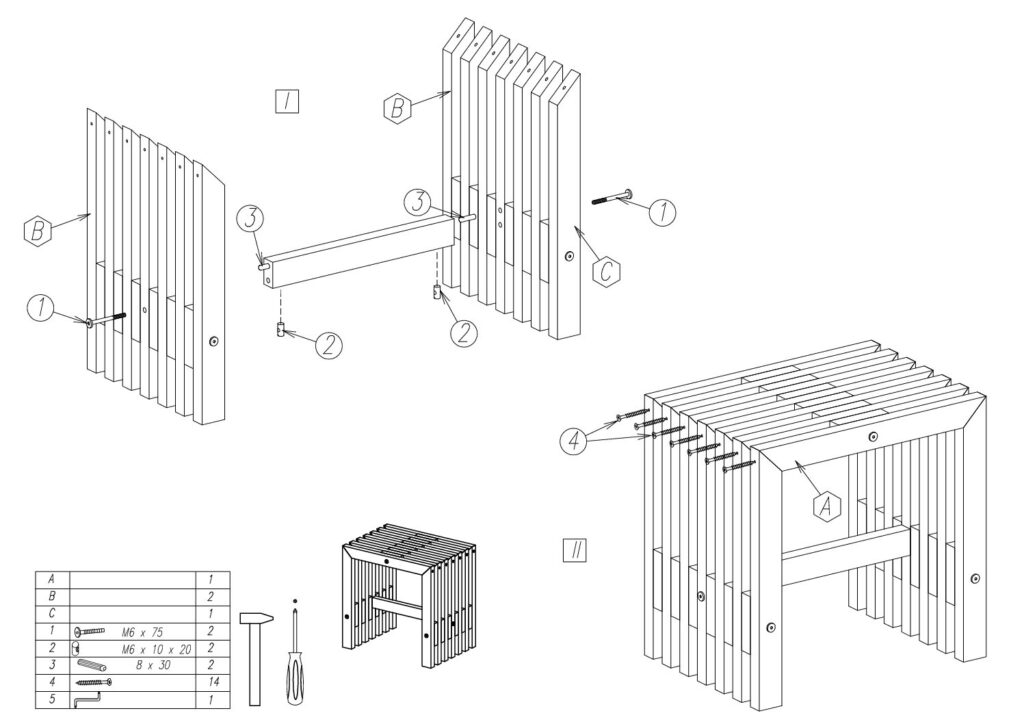 I

B

B

3

3

1

C

1

2

2

4

A

II

| A | | 1 |
|---|---|---|
| B | | 2 |
| C | | 1 |
| 1 | M6 x 75 | 2 |
| 2 | M6 x 10 x 20 | 2 |
| 3 | 8 x 30 | 2 |
| 4 | | 14 |
| 5 | | 1 |