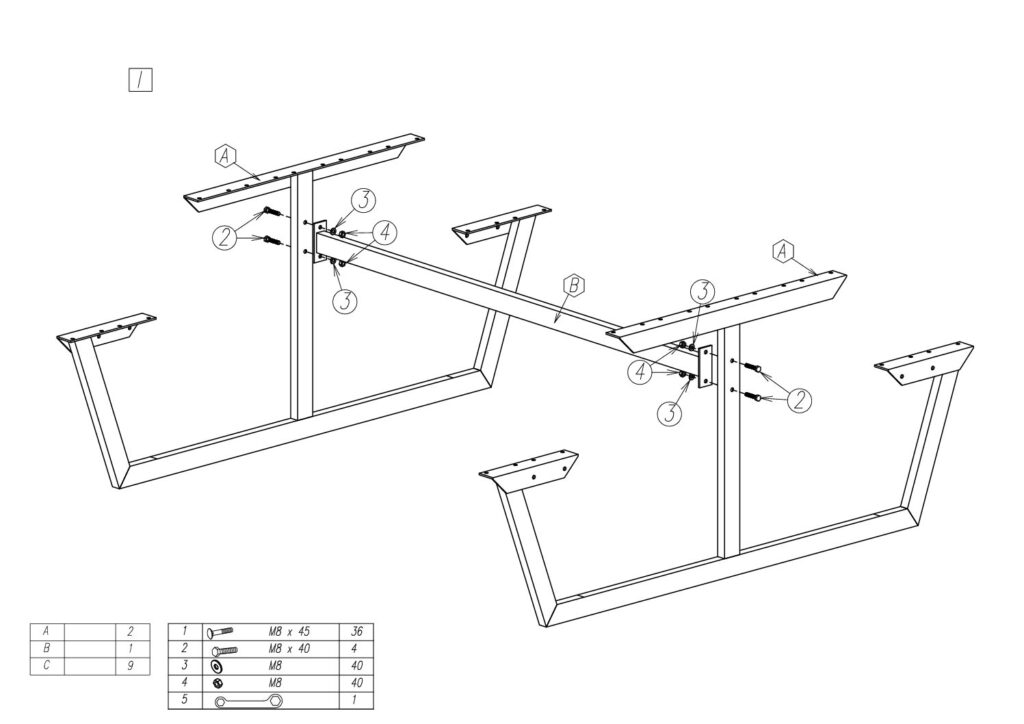 1

A

2

3

4

3

B

A

3

4

3

2

| A | | 2 |
|---|---|---|
| B | | 1 |
| C | | 9 |

| 1 | | M8 x 45 | 36 |
|---|---|---|---|
| 2 | | M8 x 40 | 4 |
| 3 | | M8 | 40 |
| 4 | | M8 | 40 |
| 5 | | | 1 |